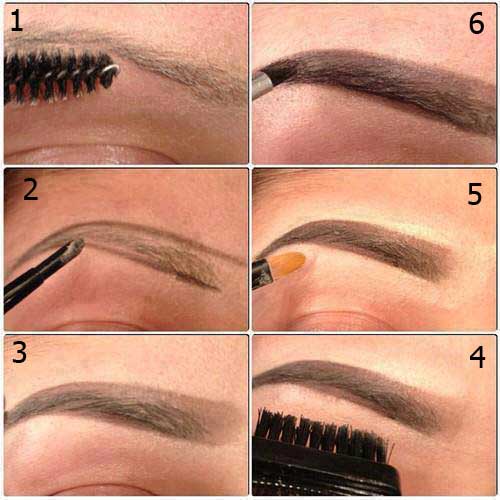 1

6

2

5

3

4