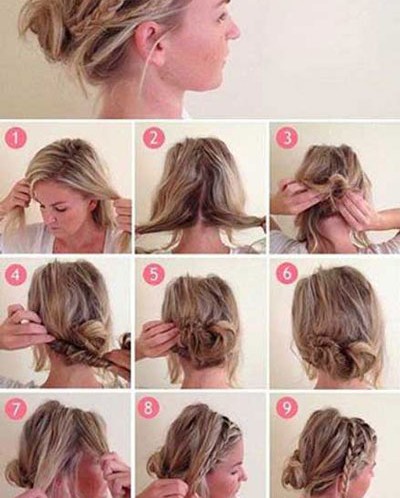 1
2
3
4
5
6
7
8
9