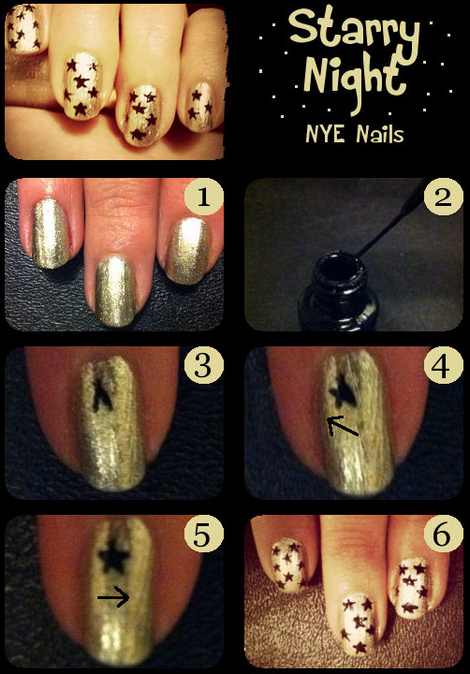 Starry Night

NYE Nails

1

2

3

4

5

6