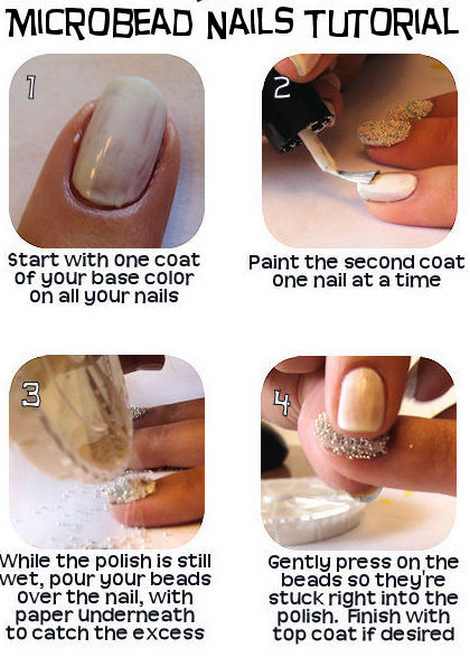 MICROBEAD NAILS TUTORIAL

1

Start with one coat of your base color on all your nails

2

Paint the second coat one nail at a time

3

While the polish is still wet, pour your beads over the nail, with paper underneath to catch the excess

4

Gently press on the beads so they're stuck right into the polish. Finish with top coat if desired